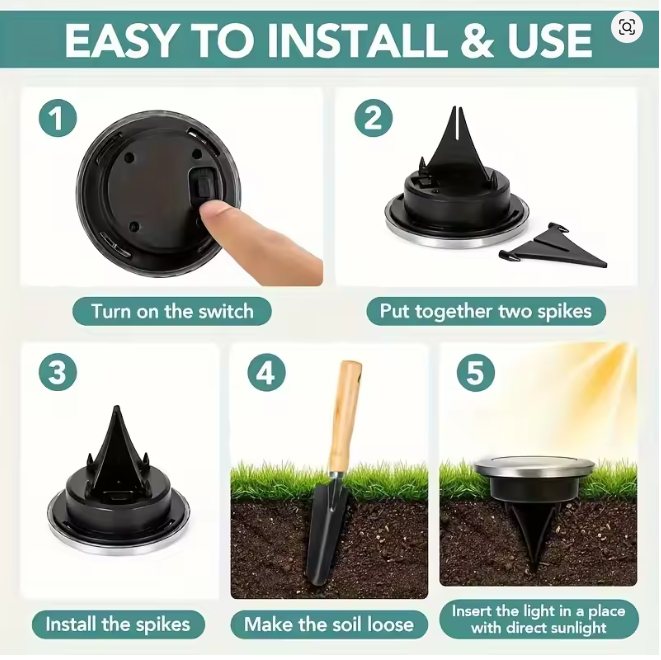 EASY TO INSTALL & USE

1

Turn on the switch

2

Put together two spikes

3

Install the spikes

4

Make the soil loose

5

Insert the light in a place with direct sunlight